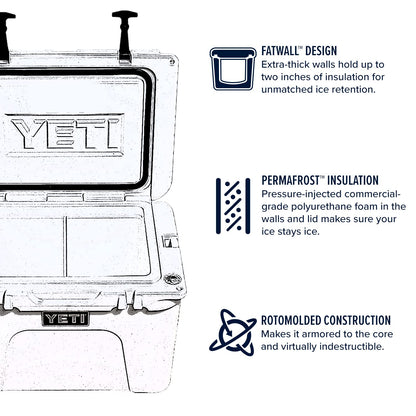 YETI

YETI

FATWALL™ DESIGN
Extra-thick walls hold up to two inches of insulation for unmatched ice retention.

PERMAFROST™ INSULATION
Pressure-injected commercial-grade polyurethane foam in the walls and lid makes sure your ice stays ice.

ROTOMOLDED CONSTRUCTION
Makes it armored to the core and virtually indestructible.