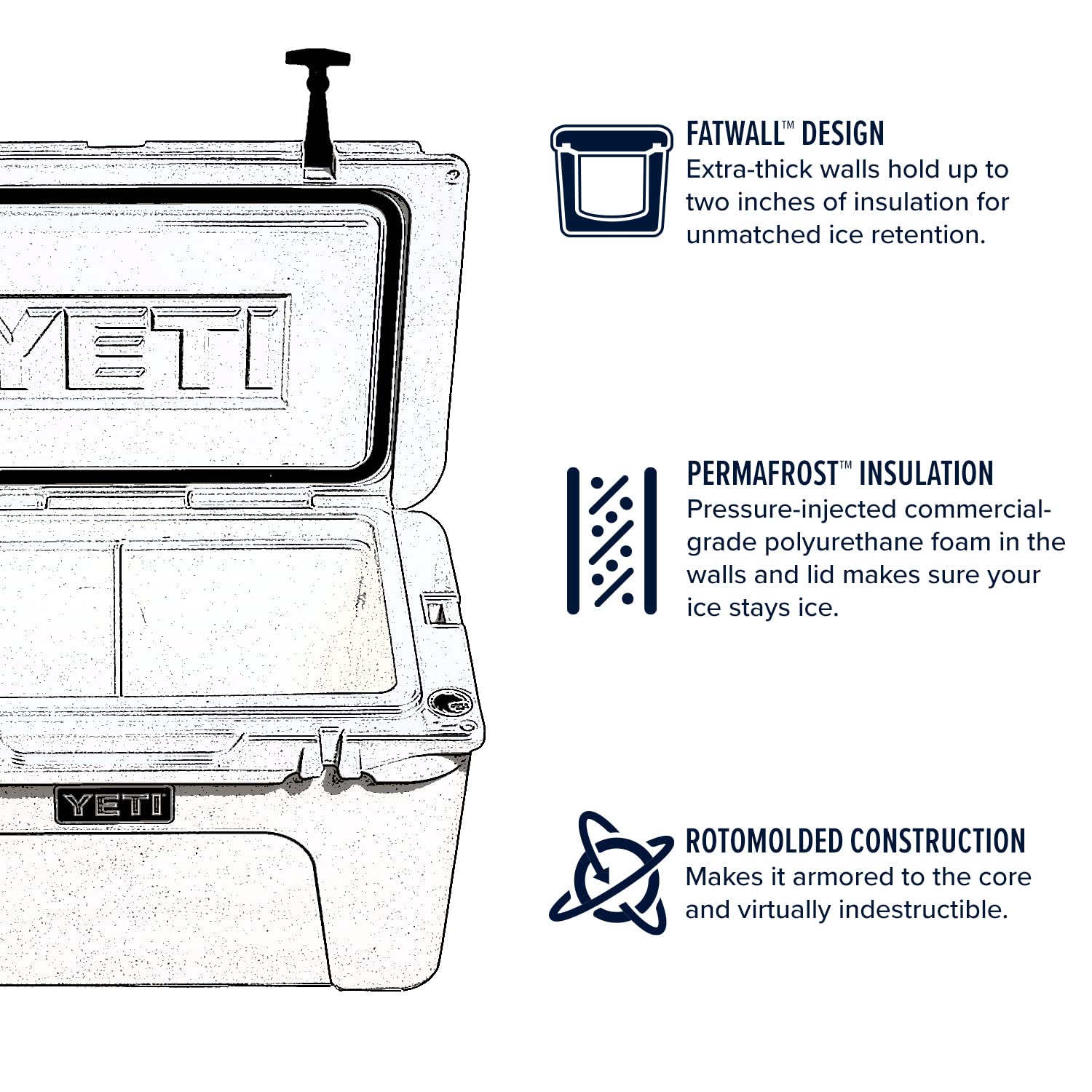 YETI

YETI

FATWALL™ DESIGN
Extra-thick walls hold up to two inches of insulation for unmatched ice retention.

PERMAFROST™ INSULATION
Pressure-injected commercial-grade polyurethane foam in the walls and lid makes sure your ice stays ice.

ROTOMOLDED CONSTRUCTION
Makes it armored to the core and virtually indestructible.